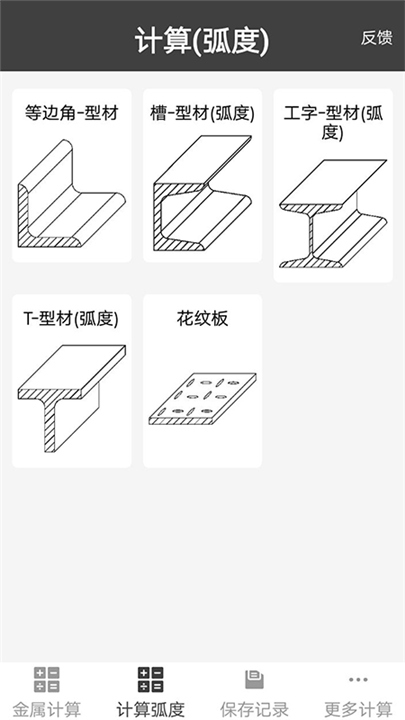 计算(弧度)

反馈

等边角-型材

槽-型材(弧度)

工字-型材(弧度)

T-型材(弧度)

花纹板

金属计算

计算弧度

保存记录

更多计算